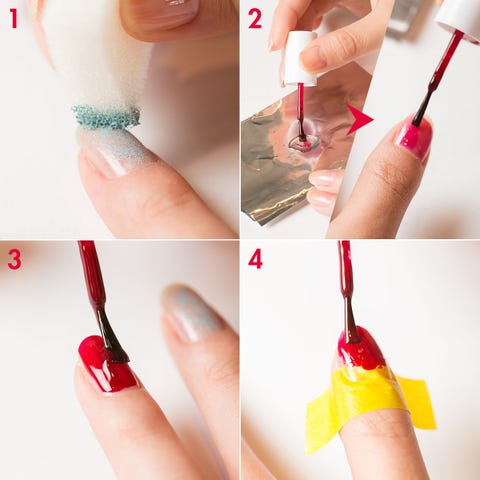 1
2
3
4